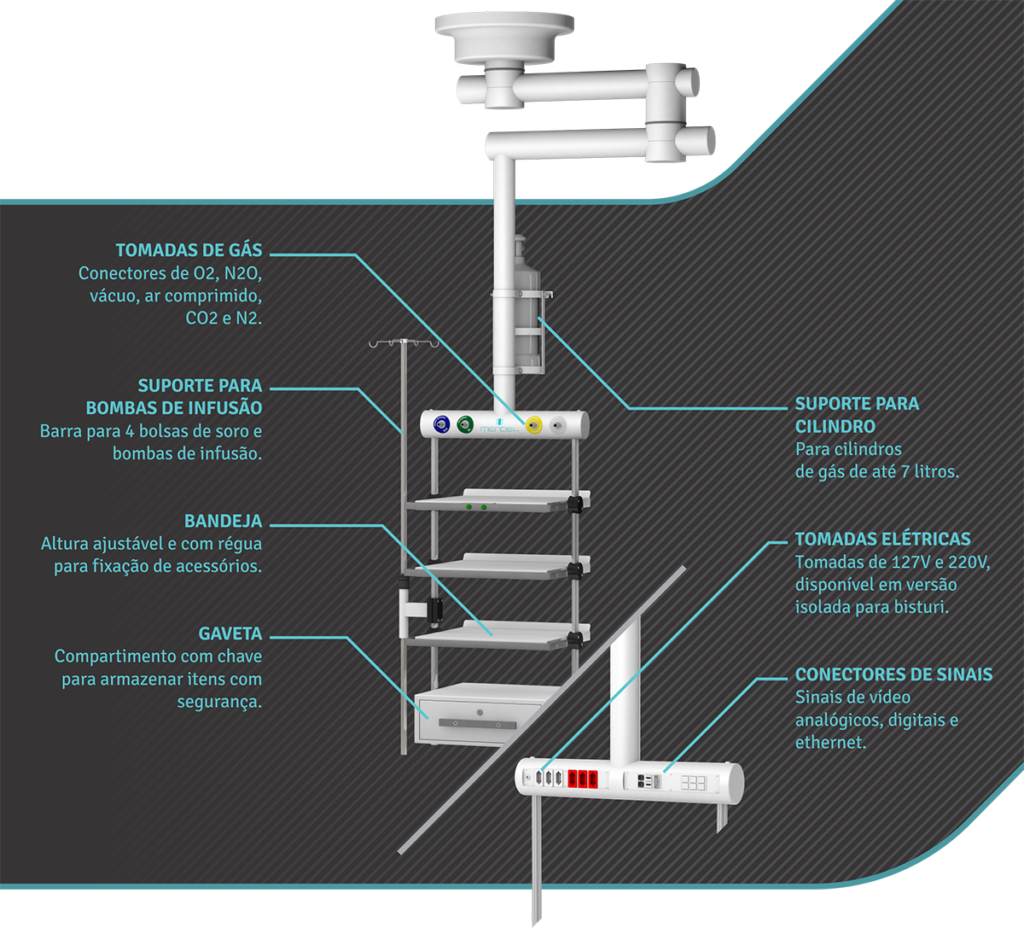 TOMADAS DE GÁS
Conectores de O2, N2O, vácuo, ar comprimido, CO2 e N2.

SUPORTE PARA BOMBAS DE INFUSÃO
Barra para 4 bolsas de soro e bombas de infusão.

BANDEJA
Altura ajustável e com régua para fixação de acessórios.

GAVETA
Compartimento com chave para armazenar itens com segurança.

SUPORTE PARA CILINDRO
Para cilindros de gás de até 7 litros.

TOMADAS ELÉTRICAS
Tomadas de 127V e 220V, disponível em versão isolada para bisturi.

CONECTORES DE SINAIS
Sinais de vídeo analógicos, digitais e ethernet.